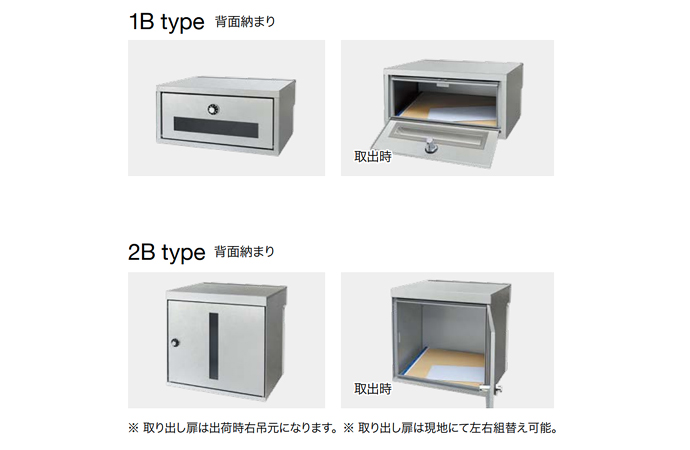 1B type 背面納まり

取出時

2B type 背面納まり

取出時

※ 取り出し扉は出荷時右吊元になります。※ 取り出し扉は現地にて左右組替え可能。