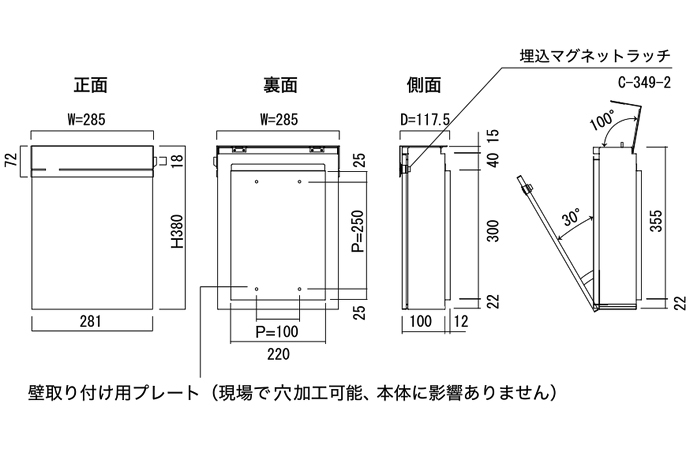 埋込マグネットラッチ
C-349-2

正面
W=285
72
18
H380
281

裏面
W=285
25
P=250
25
P=100
220

側面
D=117.5
15
40
300
22
100
12

100°
30°
355
22

壁取り付け用プレート（現場で穴加工可能、本体に影響ありません）