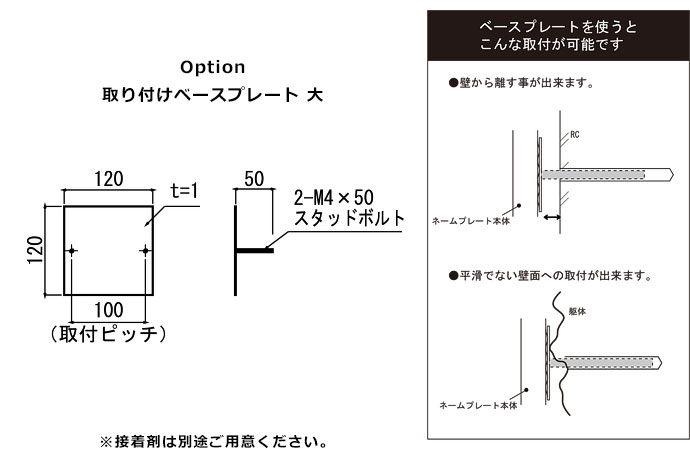 Option
取り付けベースプレート 大

120
t=1
120
100
（取付ピッチ）

50
2-M4×50
スタッドボルト

※接着剤は別途ご用意ください。

ベースプレートを使うと
こんな取付が可能です

●壁から離す事が出来ます。
RC
ネームプレート本体

●平滑でない壁面への取付が出来ます。
躯体
ネームプレート本体