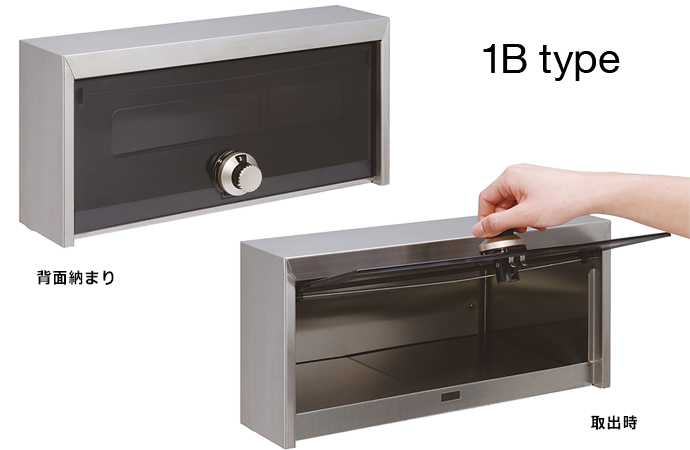 1B type

背面納まり

取出時