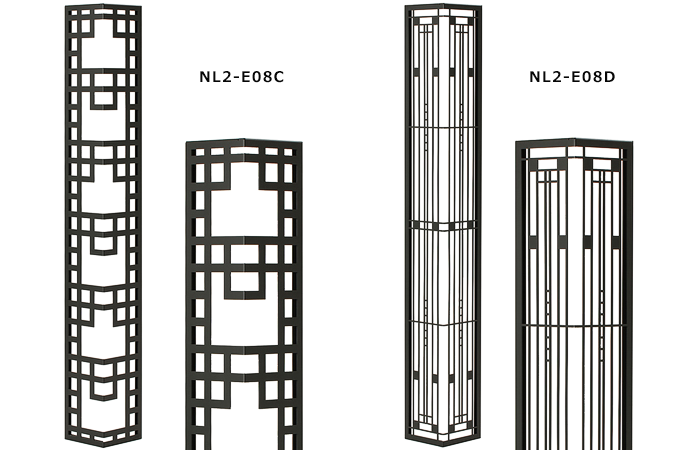 NL2-E08C

NL2-E08D