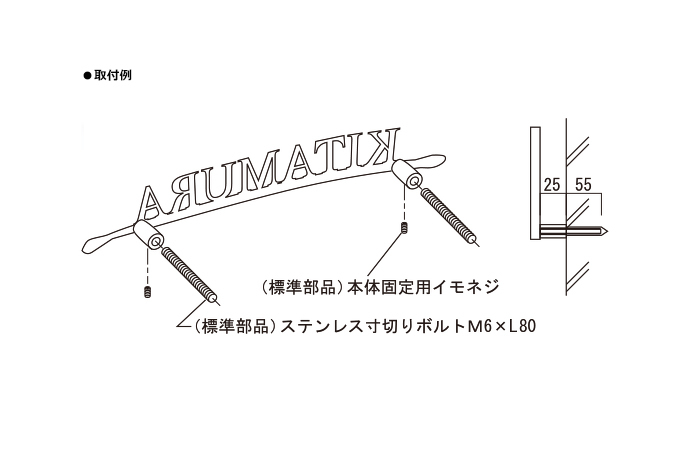 ●取付例

KITAMURA

25 55

(標準部品)本体固定用イモネジ

(標準部品)ステンレス寸切りボルトM6×L80