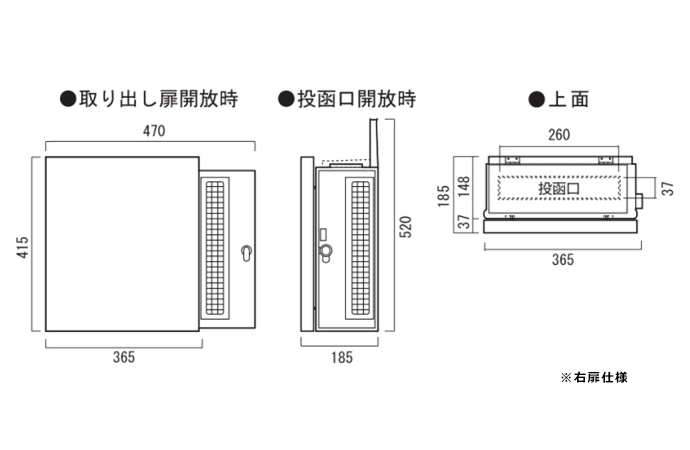 ●取り出し扉開放時

470

415

365

●投函口開放時

520

185

●上面

260

185

148

37

投函口

37

365

※右扉仕様